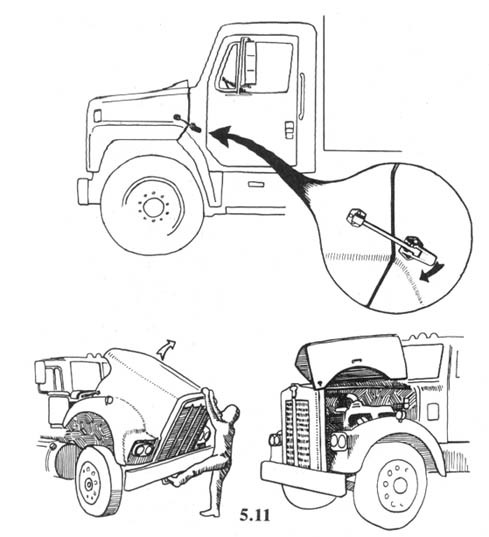 5.11