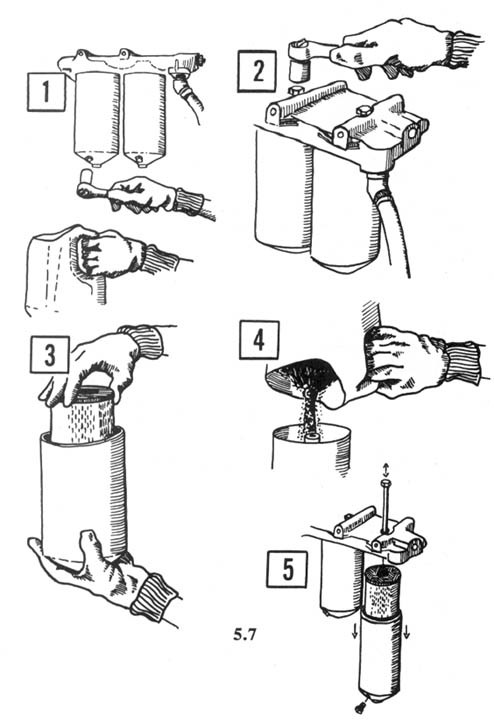 1

2

3

4

5

5.7